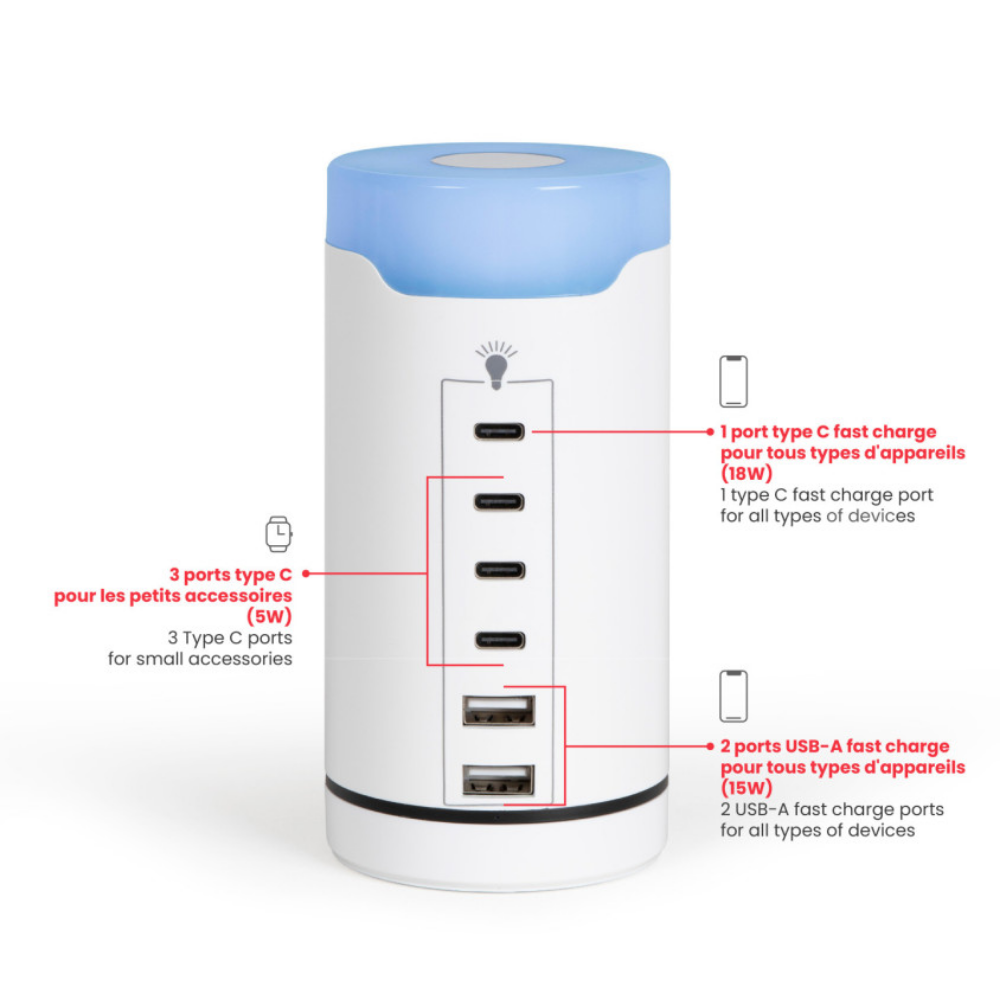 1 port type C fast charge pour tous types d'appareils (18W)
1 type C fast charge port for all types of devices

3 ports type C pour les petits accessoires (5W)
3 Type C ports for small accessories

2 ports USB-A fast charge pour tous types d'appareils (15W)
2 USB-A fast charge ports for all types of devices